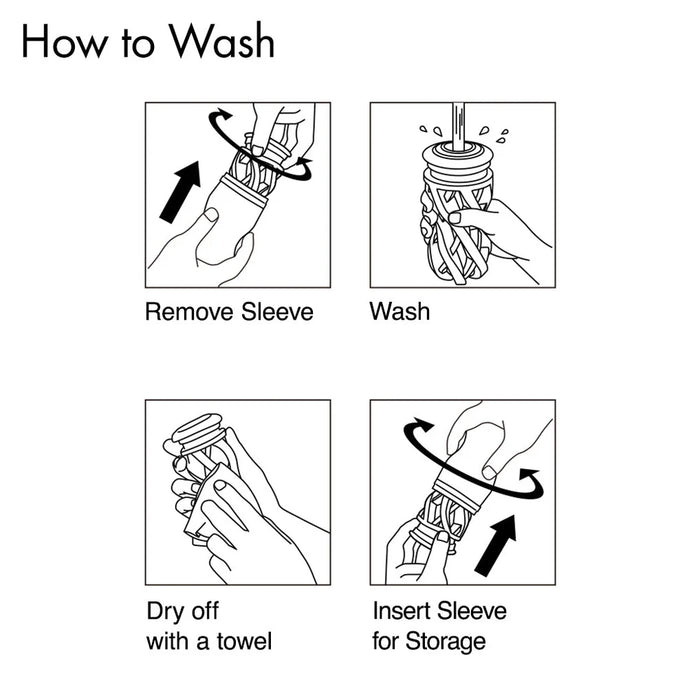 How to Wash

Remove Sleeve

Wash

Dry off with a towel

Insert Sleeve for Storage