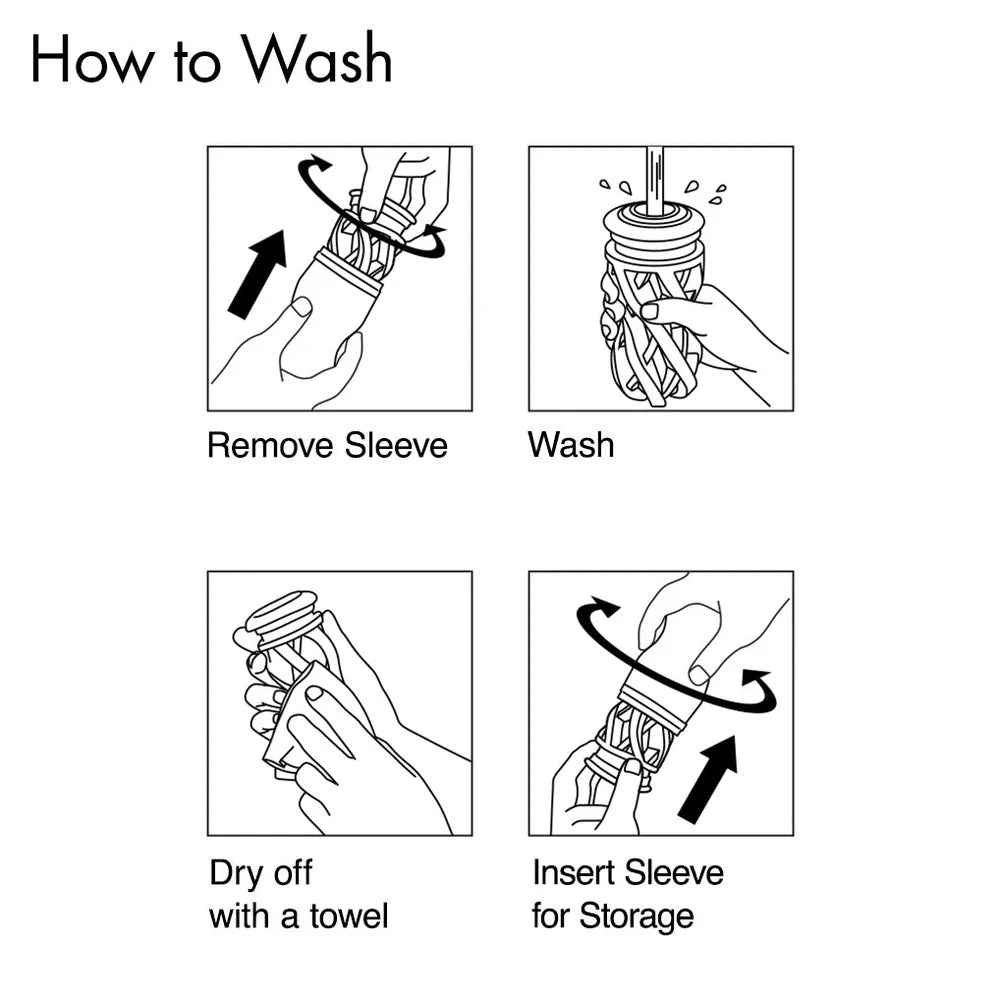 How to Wash

Remove Sleeve

Wash

Dry off
with a towel

Insert Sleeve
for Storage